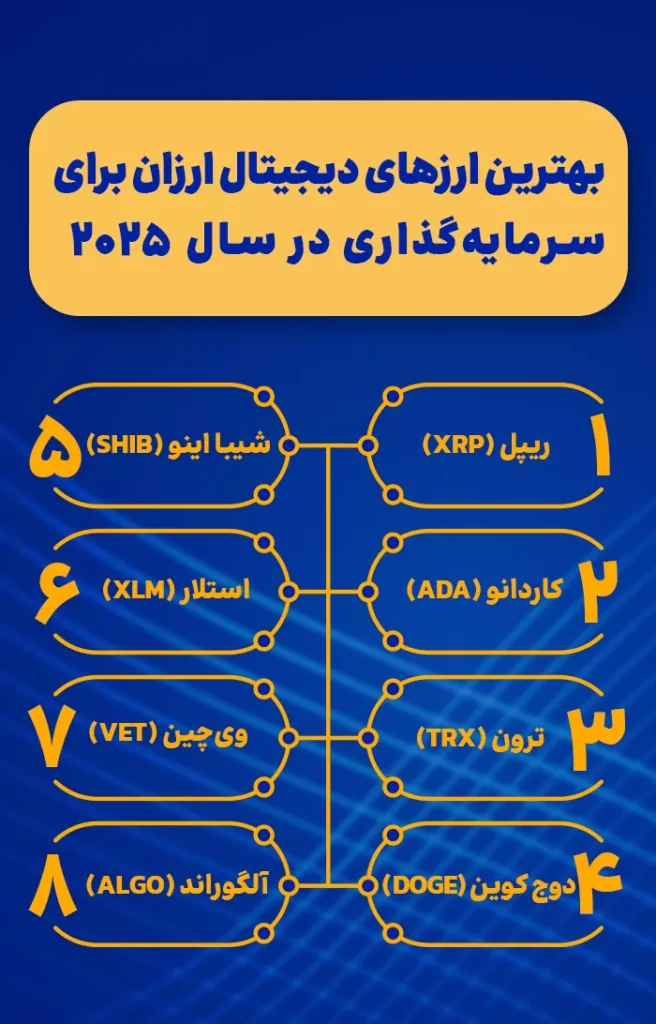 بهترین ارزهای دیجیتال ارزان برای سرمایه‌گذاری در سال ۲۰۲۵

۱ ریپل (XRP)

۲ کاردانو (ADA)

۳ ترون (TRX)

۴ دوج کوین (DOGE)

۵ شیبا اینو (SHIB)

۶ استلار (XLM)

۷ وی‌چین (VET)

۸ آلگوراند (ALGO)