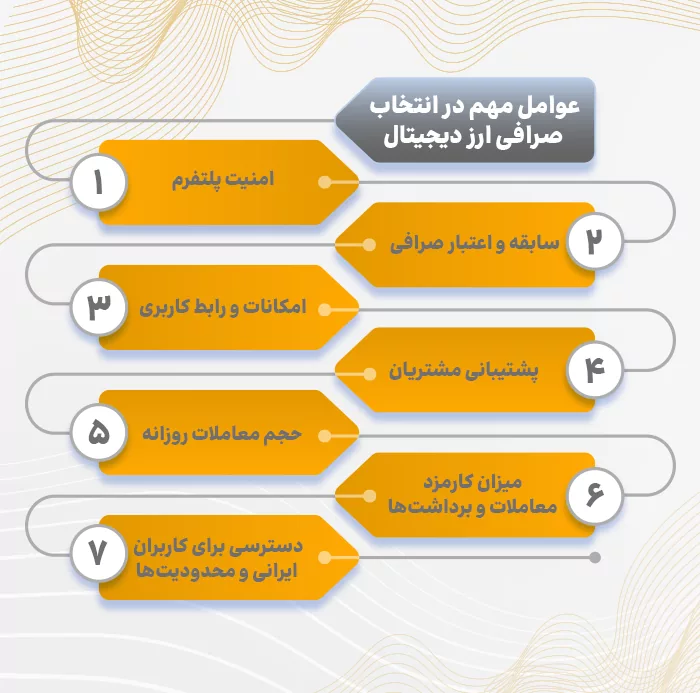 عوامل مهم در انتخاب صرافی ارز دیجیتال

۱
امنیت پلتفرم

۲
سابقه و اعتبار صرافی

۳
امکانات و رابط کاربری

۴
پشتیبانی مشتریان

۵
حجم معاملات روزانه

۶
میزان کارمزد معاملات و برداشت‌ها

۷
دسترسی برای کاربران ایرانی و محدودیت‌ها