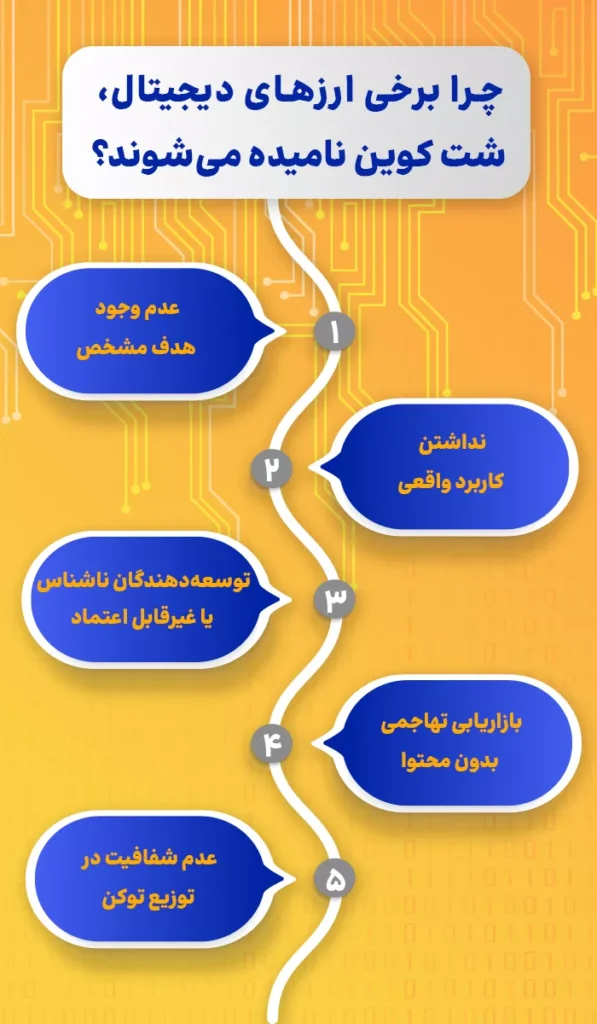 چرا برخی ارزهای دیجیتال، شت کوین نامیده می‌شوند؟

۱
عدم وجود هدف مشخص

۲
نداشتن کاربرد واقعی

۳
توسعه‌دهندگان ناشناس یا غیرقابل اعتماد

۴
بازاریابی تهاجمی بدون محتوا

۵
عدم شفافیت در توزیع توکن