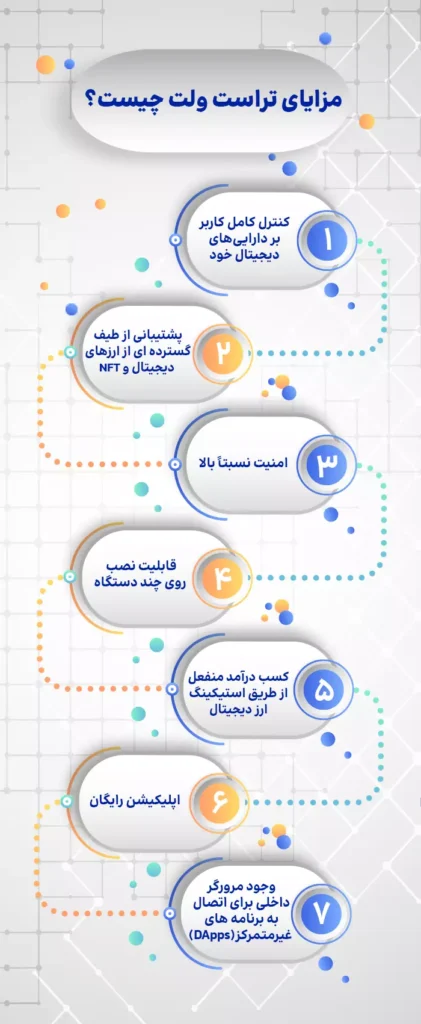 مزایای تراست ولت چیست؟

۱
کنترل کامل کاربر بر دارایی‌های دیجیتال خود

۲
پشتیبانی از طیف گسترده ای از ارزهای دیجیتال و NFT

۳
امنیت نسبتاً بالا

۴
قابلیت نصب روی چند دستگاه

۵
کسب درآمد منفعل از طریق استیکینگ ارز دیجیتال

۶
اپلیکیشن رایگان

۷
وجود مرورگر داخلی برای اتصال به برنامه های غیرمتمرکز(DApps)