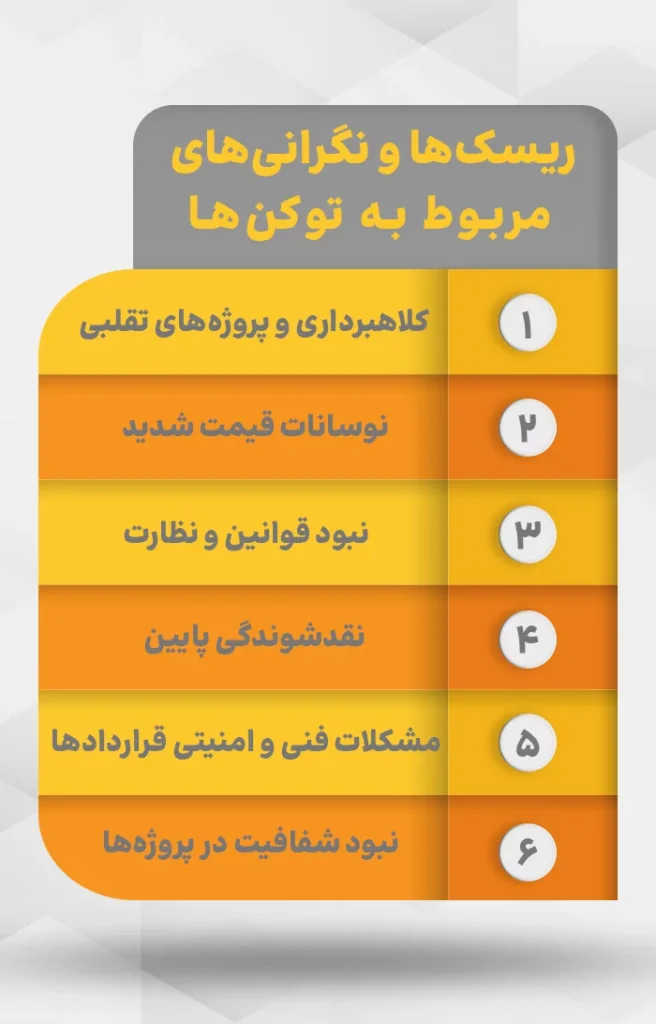 ریسک‌ها و نگرانی‌های مربوط به توکن‌ها

۱ کلاهبرداری و پروژه‌های تقلبی

۲ نوسانات قیمت شدید

۳ نبود قوانین و نظارت

۴ نقدشوندگی پایین

۵ مشکلات فنی و امنیتی قراردادها

۶ نبود شفافیت در پروژه‌ها