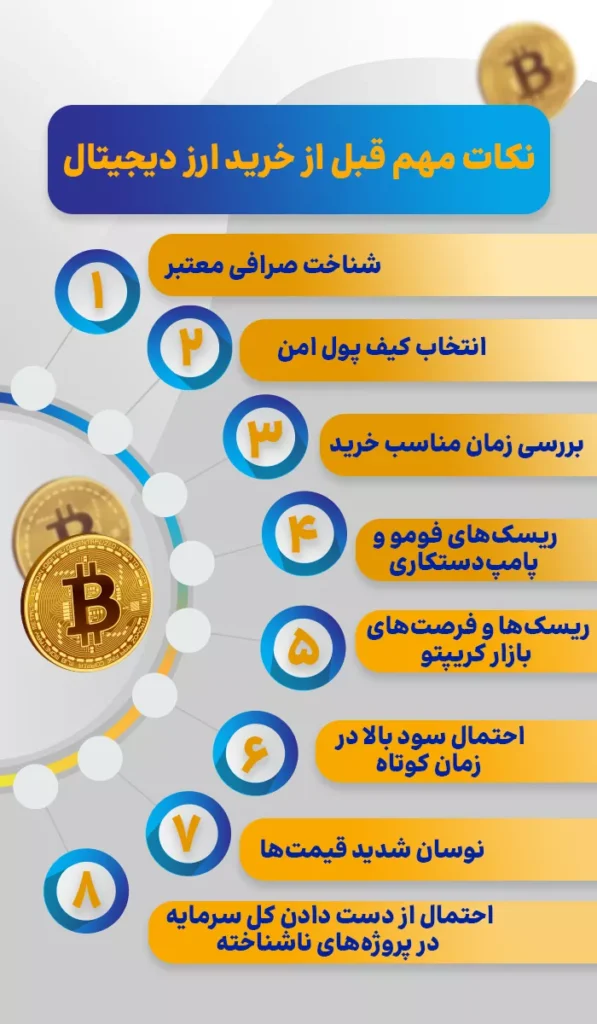 نکات مهم قبل از خرید ارز دیجیتال

۱
شناخت صرافی معتبر

۲
انتخاب کیف پول امن

۳
بررسی زمان مناسب خرید

۴
ریسک‌های فومو و پامپ‌دستکاری

۵
ریسک‌ها و فرصت‌های بازار کریپتو

۶
احتمال سود بالا در زمان کوتاه

۷
نوسان شدید قیمت‌ها

۸
احتمال از دست دادن کل سرمایه در پروژه‌های ناشناخته