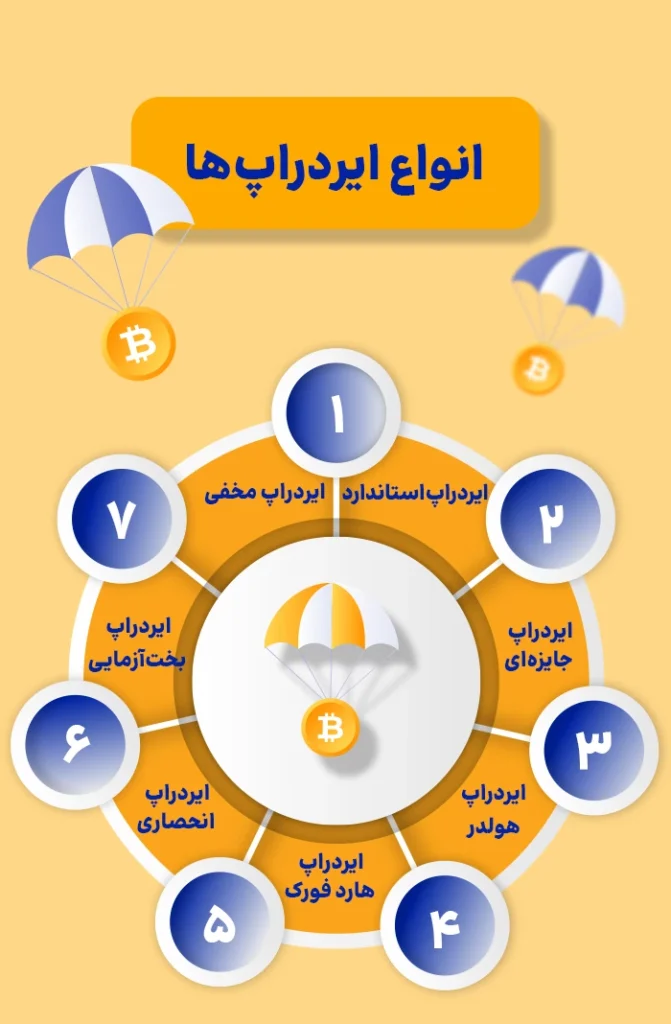 انواع ایردراپ‌ها

۱
ایردراپ استاندارد

۲
ایردراپ جایزه‌ای

۳
ایردراپ هولدر

۴
ایردراپ هارد فورک

۵
ایردراپ انحصاری

۶
ایردراپ بخت‌آزمایی

۷
ایردراپ مخفی